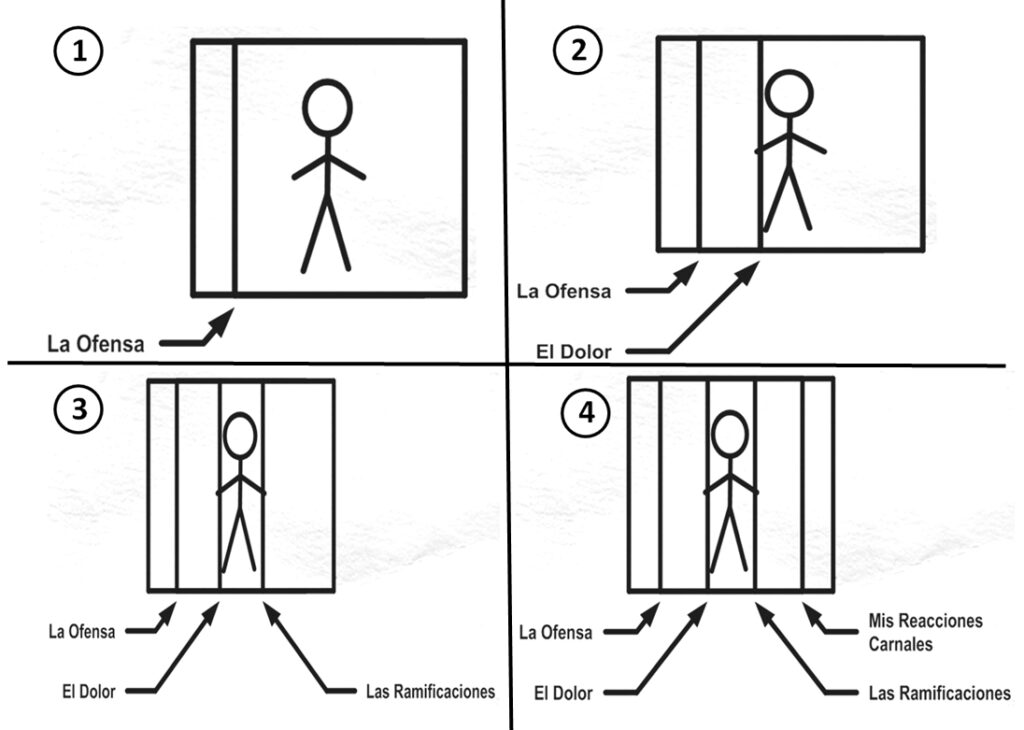 1

La Ofensa

2

La Ofensa

El Dolor

3

La Ofensa

El Dolor

Las Ramificaciones

4

La Ofensa

El Dolor

Mis Reacciones Carnales

Las Ramificaciones